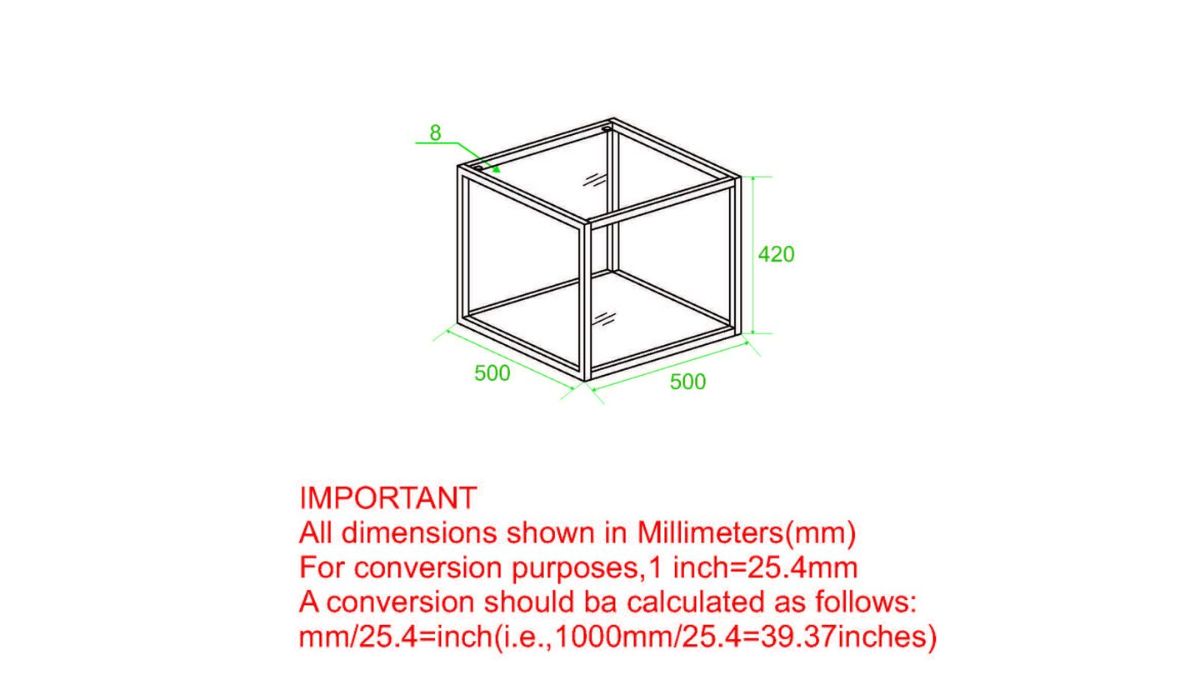 8

420

500

500

IMPORTANT
All dimensions shown in Millimeters(mm)
For conversion purposes,1 inch=25.4mm
A conversion should ba calculated as follows:
mm/25.4=inch(i.e.,1000mm/25.4=39.37inches)