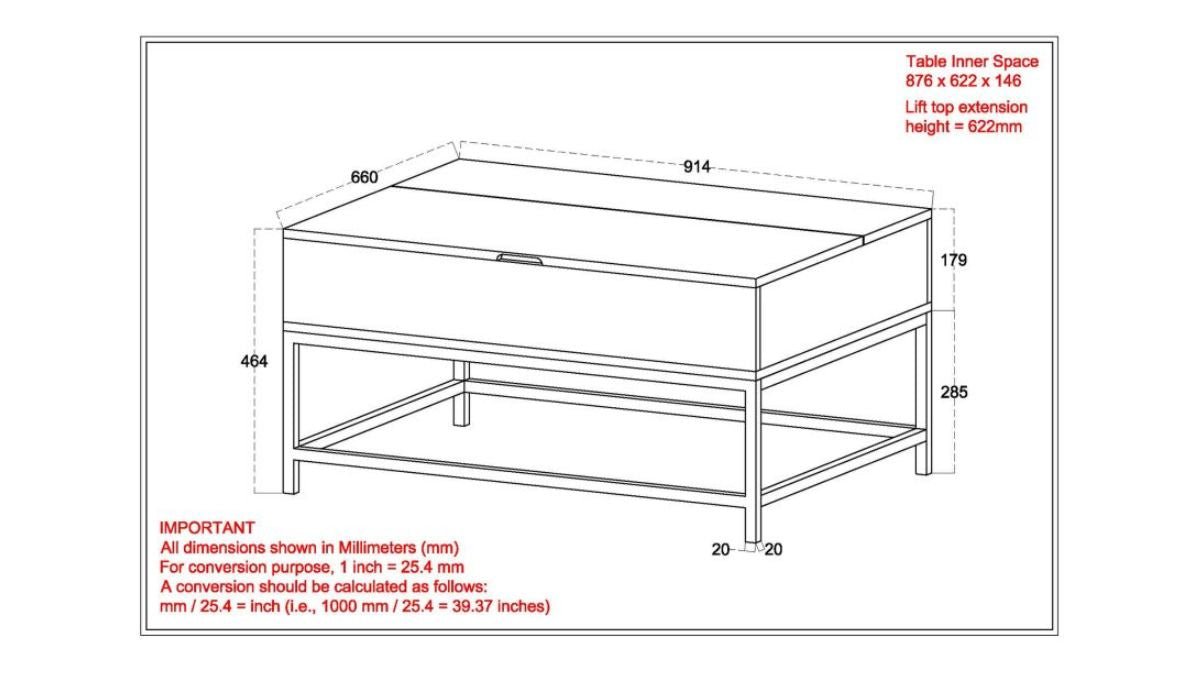 Table Inner Space
876 x 622 x 146

Lift top extension
height = 622mm

660

914

179

464

285

20 20

IMPORTANT
All dimensions shown in Millimeters (mm)
For conversion purpose, 1 inch = 25.4 mm
A conversion should be calculated as follows:
mm / 25.4 = inch (i.e., 1000 mm / 25.4 = 39.37 inches)