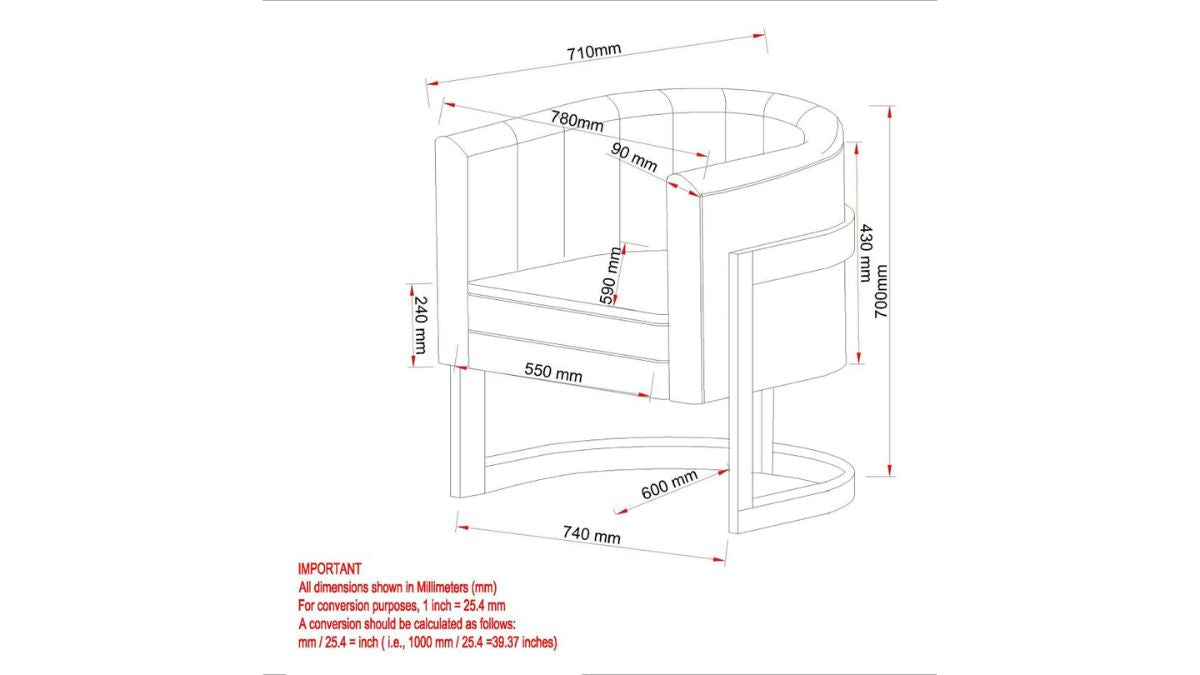 710mm

780mm

90 mm

430 mm

700mm

590 mm

240 mm

550 mm

600 mm

740 mm

IMPORTANT
All dimensions shown in Millimeters (mm)
For conversion purposes, 1 inch = 25.4 mm
A conversion should be calculated as follows:
mm / 25.4 = inch ( i.e., 1000 mm / 25.4 =39.37 inches)