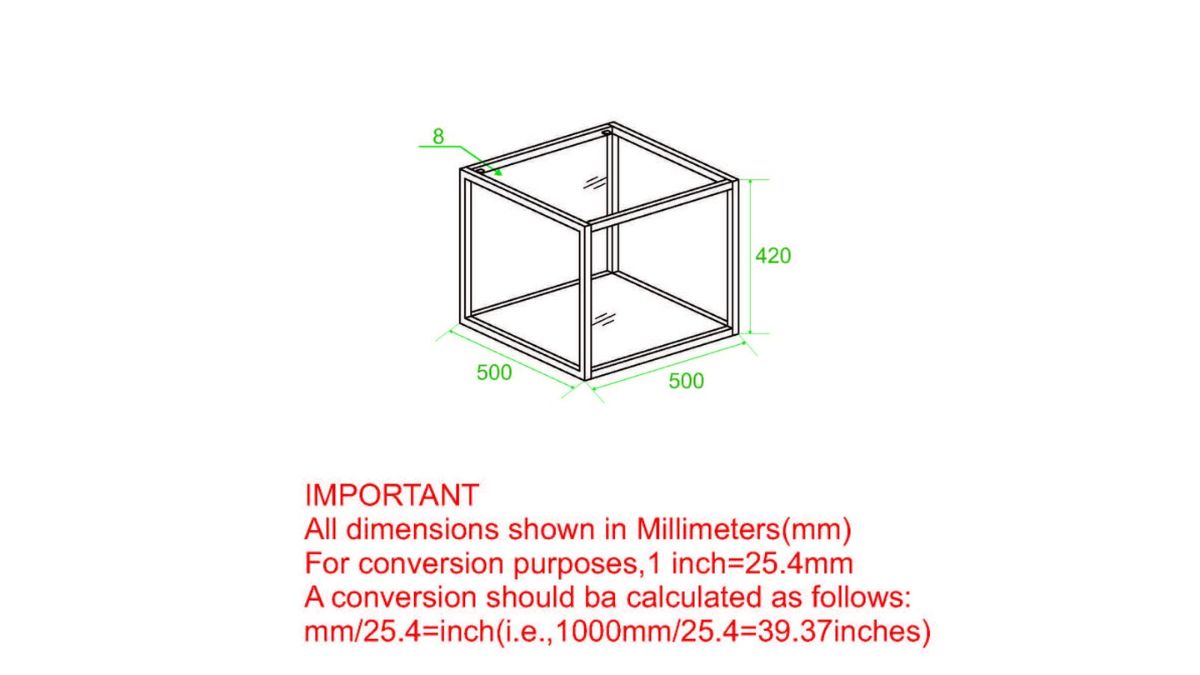 8

420

500

500

IMPORTANT
All dimensions shown in Millimeters(mm)
For conversion purposes,1 inch=25.4mm
A conversion should ba calculated as follows:
mm/25.4=inch(i.e.,1000mm/25.4=39.37inches)