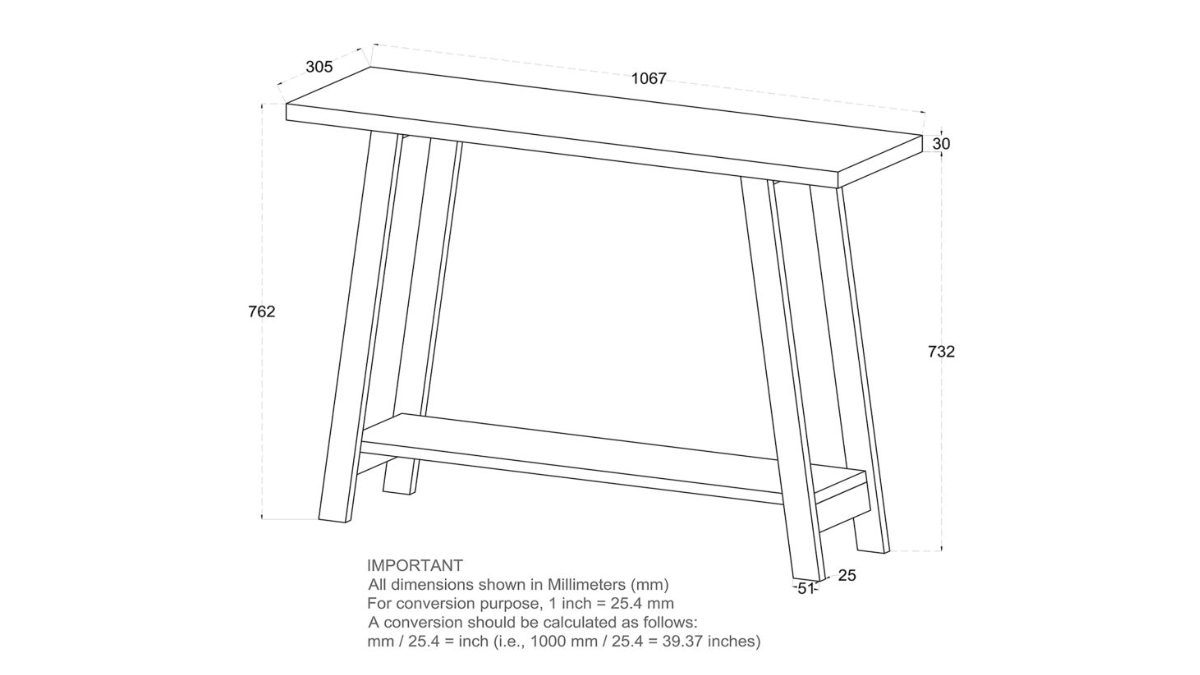 305

1067

30

762

732

25

51

IMPORTANT
All dimensions shown in Millimeters (mm)
For conversion purpose, 1 inch = 25.4 mm
A conversion should be calculated as follows:
mm / 25.4 = inch (i.e., 1000 mm / 25.4 = 39.37 inches)