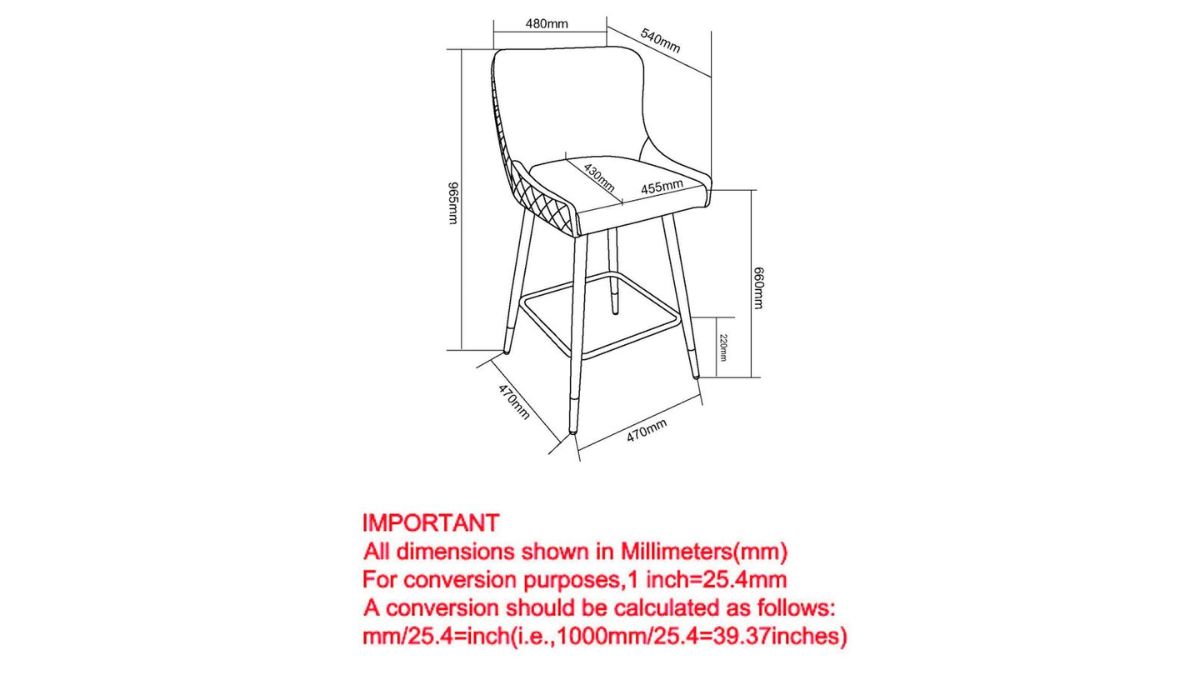 480mm
540mm
965mm
430mm
455mm
660mm
220mm
470mm
470mm

IMPORTANT
All dimensions shown in Millimeters(mm)
For conversion purposes,1 inch=25.4mm
A conversion should be calculated as follows:
mm/25.4=inch(i.e.,1000mm/25.4=39.37inches)