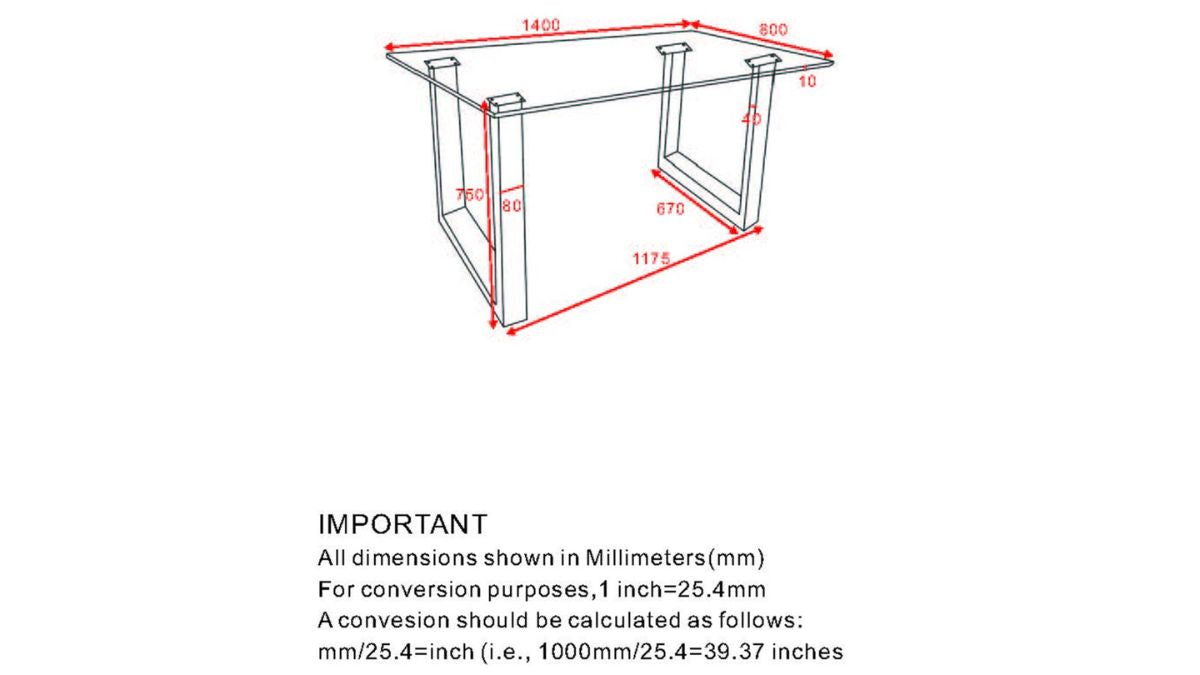 1400
800
10
40
750
80
670
1175

IMPORTANT
All dimensions shown in Millimeters(mm)
For conversion purposes,1 inch=25.4mm
A convesion should be calculated as follows:
mm/25.4=inch (i.e., 1000mm/25.4=39.37 inches